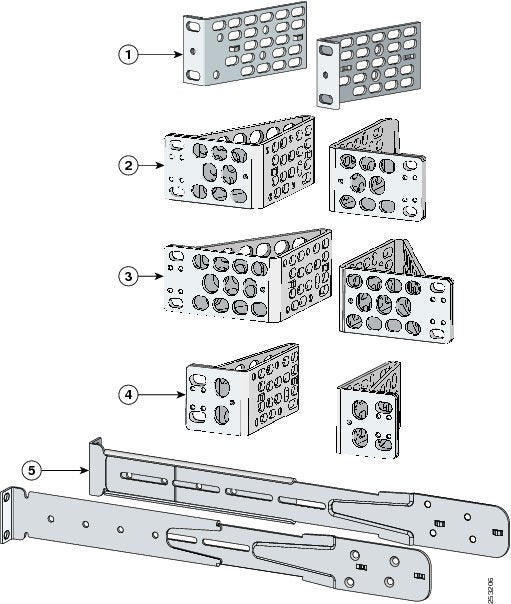 1
2
3
4
5
253206