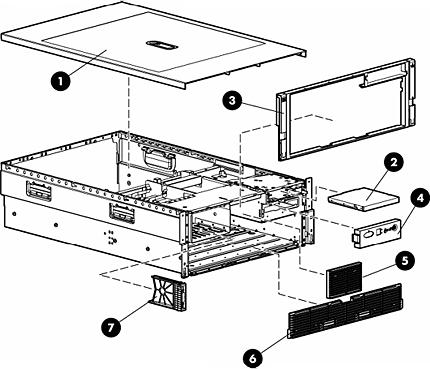 1
3
2
4
5
7
6