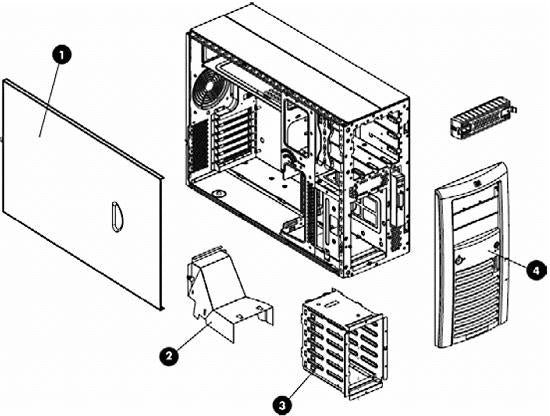 1
2
3
4